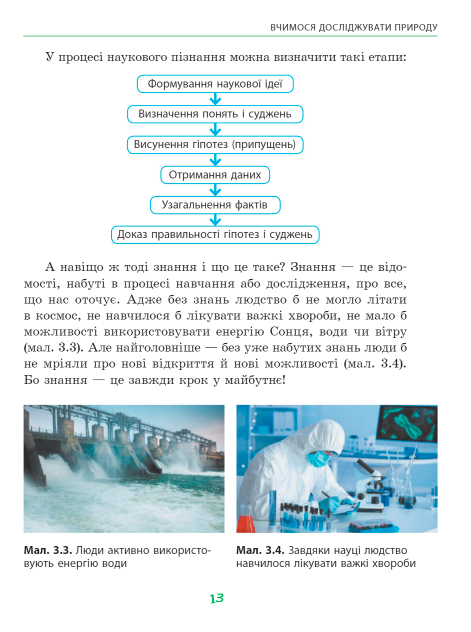 ВЧИМОСЯ ДОСЛІДЖУВАТИ ПРИРОДУ

У процесі наукового пізнання можна визначити такі етапи:

Формування наукової ідеї

Визначення понять і суджень

Висунення гіпотез (припущень)

Отримання даних

Узагальнення фактів

Доказ правильності гіпотез і суджень

А навіщо ж тоді знання і що це таке? Знання — це відомості, набуті в процесі навчання або дослідження, про все, що нас оточує. Адже без знань людство б не могло літати в космос, не навчилося б лікувати важкі хвороби, не мало б можливості використовувати енергію Сонця, води чи вітру (мал. 3.3). Але найголовніше — без уже набутих знань люди б не мріяли про нові відкриття й нові можливості (мал. 3.4). Бо знання — це завжди крок у майбутнє!

Мал. 3.3. Люди активно використовують енергію води

Мал. 3.4. Завдяки науці людство навчилося лікувати важкі хвороби

13