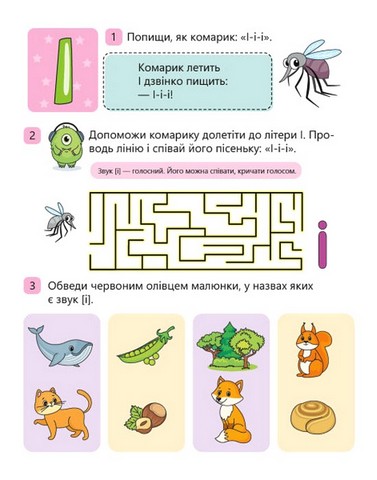 І

1 Попищи, як комарик: «І-і-і».

Комарик летить
І дзвінко пищить:
— І-і-і!

2 Допоможи комарику долетіти до літери І. Проводь лінію і співай його пісеньку: «І-і-і».

Звук [і] — голосний. Його можна співати, кричати голосом.

і

3 Обведи червоним олівцем малюнки, у назвах яких є звук [і].