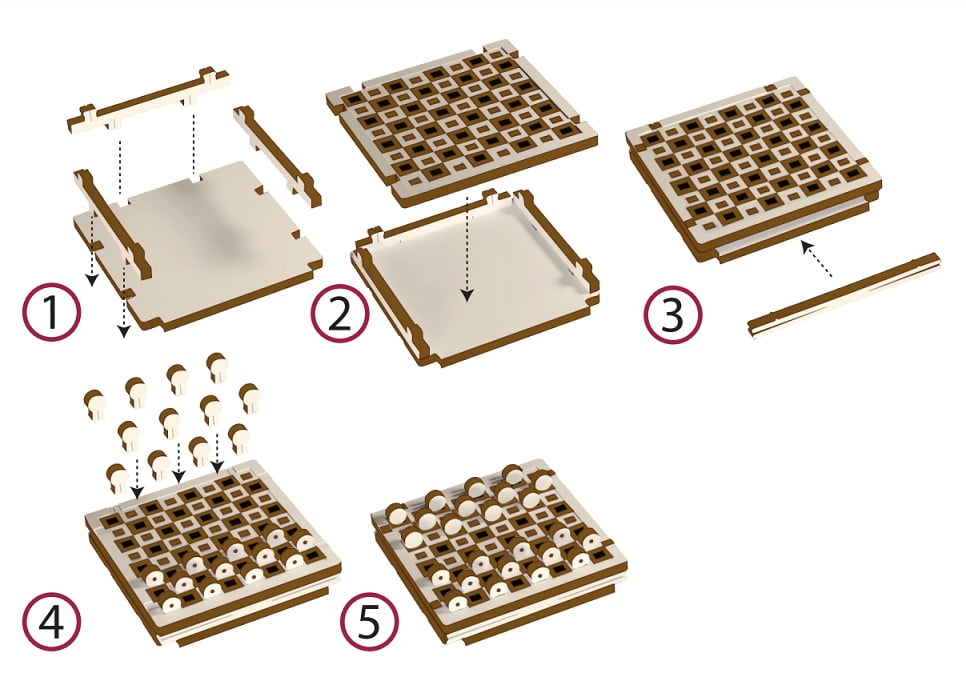 1
2
3
4
5