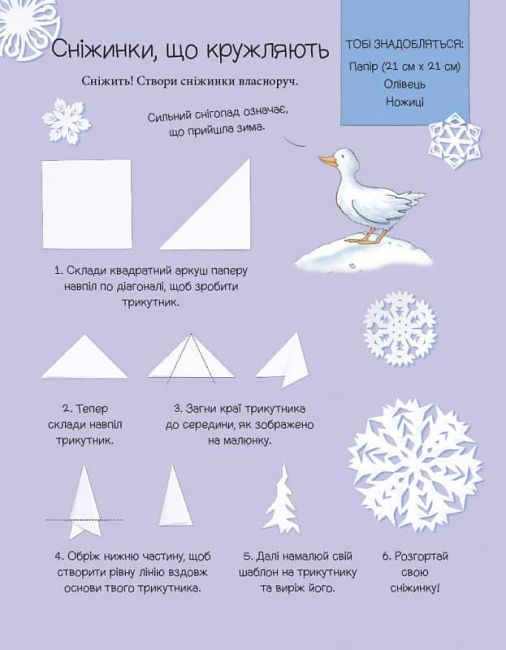 Сніжинки, що кружляють

Сніжить! Створи сніжинки власноруч.

ТОБІ ЗНАДОБЛЯТЬСЯ:
Папір (21 см х 21 см)
Олівець
Ножиці

Сильний снігопад означає, що прийшла зима.

1. Склади квадратний аркуш паперу навпіл по діагоналі, щоб зробити трикутник.

2. Тепер склади навпіл трикутник.

3. Загни краї трикутника до середини, як зображено на малюнку.

4. Обріж нижню частину, щоб створити рівну лінію вздовж основи твого трикутника.

5. Далі намалюй свій шаблон на трикутнику та виріж його.

6. Розгортай свою сніжинку!