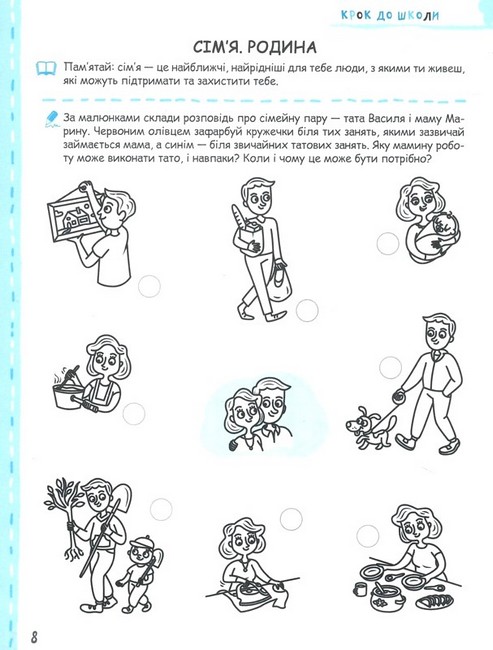 КРОК ДО ШКОЛИ

СІМ'Я. РОДИНА

Пам'ятай: сім'я — це найближчі, найрідніші для тебе люди, з якими ти живеш, які можуть підтримати та захистити тебе.

За малюнками склади розповідь про сімейну пару — тата Василя і маму Марину. Червоним олівцем зафарбуй кружечки біля тих занять, якими зазвичай займається мама, а синім — біля звичайних татових занять. Яку мамину роботу може виконати тато, і навпаки? Коли і чому це може бути потрібно?

8