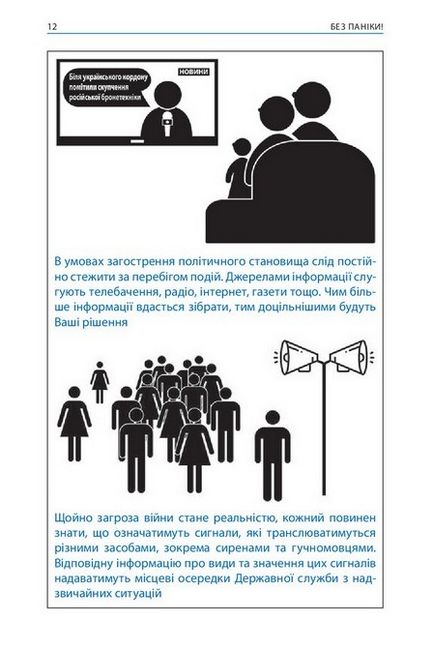 12

БЕЗ ПАНІКИ!

Біля українського кордону помітили скупчення російської бронетехніки

НОВИНИ

В умовах загострення політичного становища слід постійно стежити за перебігом подій. Джерелами інформації слугують телебачення, радіо, інтернет, газети тощо. Чим більше інформації вдасться зібрати, тим доцільнішими будуть Ваші рішення

Щойно загроза війни стане реальністю, кожний повинен знати, що означатимуть сигнали, які транслюватимуться різними засобами, зокрема сиренами та гучномовцями. Відповідну інформацію про види та значення цих сигналів надаватимуть місцеві осередки Державної служби з надзвичайних ситуацій