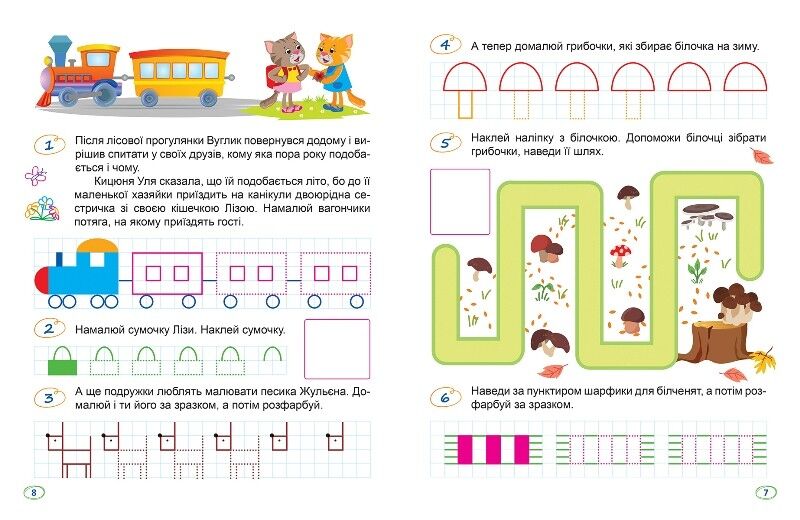 1 Після лісової прогулянки Вуглик повернувся додому і вирішив спитати у своїх друзів, кому яка пора року подобається і чому.

Кицюня Уля сказала, що їй подобається літо, бо до її маленької хазяйки приїздить на канікули двоюрідна сестричка зі своєю кішечкою Лізою. Намалюй вагончики потяга, на якому приїздять гості.

2 Намалюй сумочку Лізи. Наклей сумочку.

3 А ще подружки люблять малювати песика Жульєна. Домалюй і ти його за зразком, а потім розфарбуй.

8

4 А тепер домалюй грибочки, які збирає білочка на зиму.

5 Наклей наліпку з білочкою. Допоможи білочці зібрати грибочки, наведи її шлях.

6 Наведи за пунктиром шарфики для білченят, а потім розфарбуй за зразком.

7