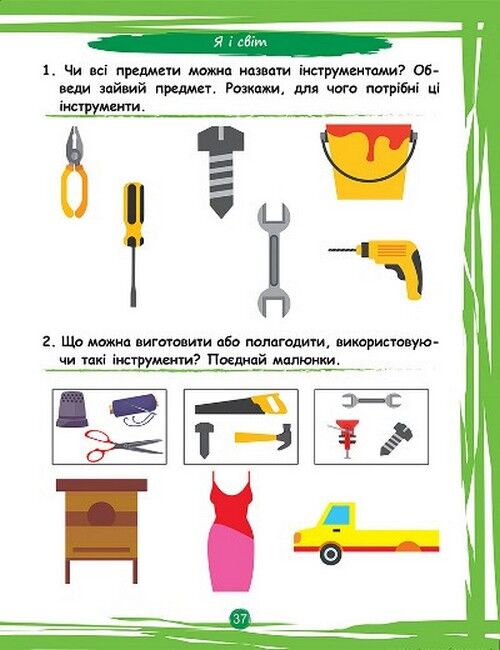 Я і світ

1. Чи всі предмети можна назвати інструментами? Обведи зайвий предмет. Розкажи, для чого потрібні ці інструменти.

2. Що можна виготовити або полагодити, використовуючи такі інструменти? Поєднай малюнки.

37