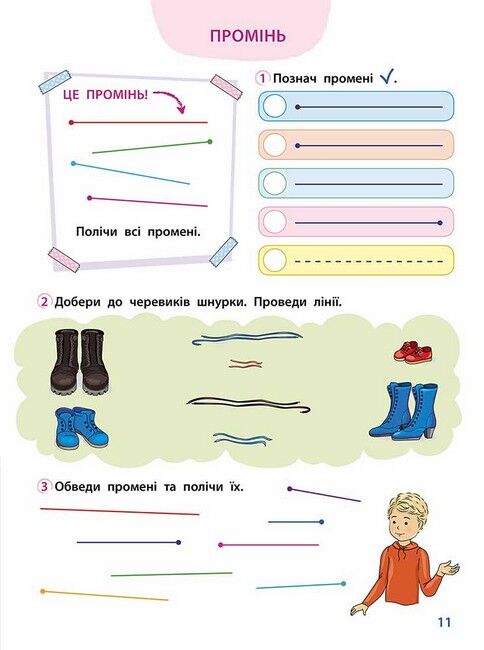 ПРОМІНЬ

ЦЕ ПРОМІНЬ!

Полічи всі промені.

1 Познач промені ✓.

2 Добери до черевиків шнурки. Проведи лінії.

3 Обведи промені та полічи їх.

11