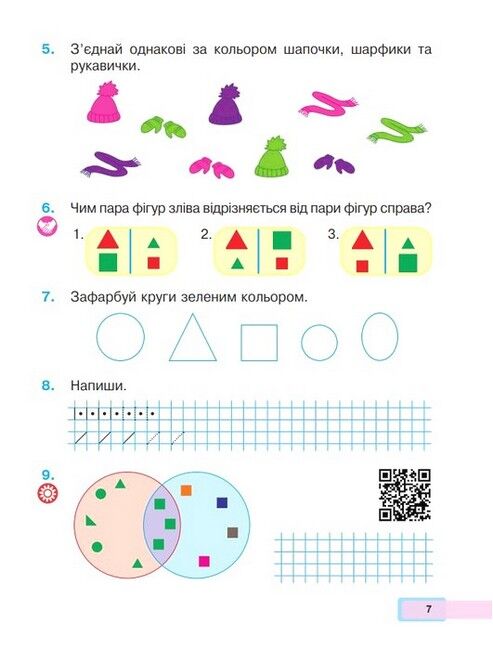 5. З'єднай однакові за кольором шапочки, шарфики та рукавички.

6. Чим пара фігур зліва відрізняється від пари фігур справа?

1.

2.

3.

7. Зафарбуй круги зеленим кольором.

8. Напиши.

9.

7