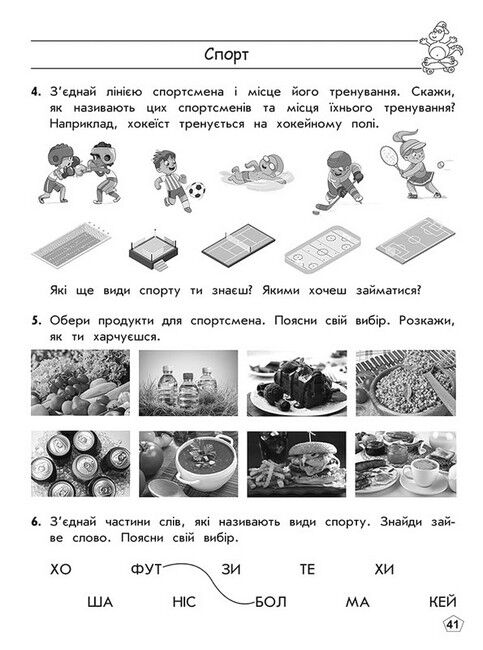 Спорт

4. З'єднай лінією спортсмена і місце його тренування. Скажи, як називають цих спортсменів та місця їхнього тренування? Наприклад, хокеїст тренується на хокейному полі.

Які ще види спорту ти знаєш? Якими хочеш займатися?

5. Обери продукти для спортсмена. Поясни свій вибір. Розкажи, як ти харчуєшся.

6. З'єднай частини слів, які називають види спорту. Знайди зайве слово. Поясни свій вибір.

ХО ФУТ ЗИ ТЕ ХИ

ША НІС БОЛ МА КЕЙ

41