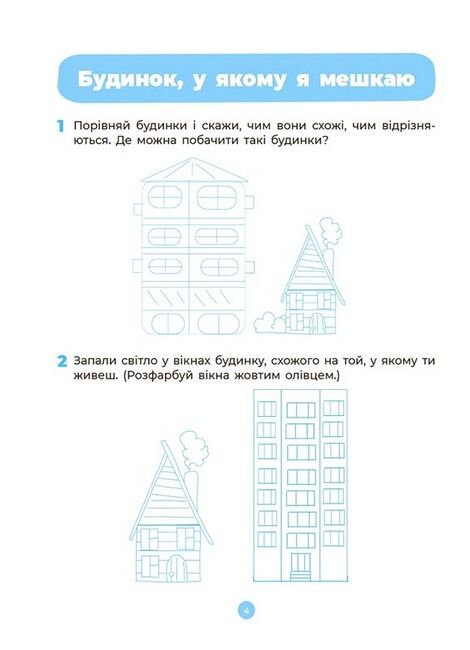 Будинок, у якому я мешкаю

1 Порівняй будинки і скажи, чим вони схожі, чим відрізняються. Де можна побачити такі будинки?

2 Запали світло у вікнах будинку, схожого на той, у якому ти живеш. (Розфарбуй вікна жовтим олівцем.)

4