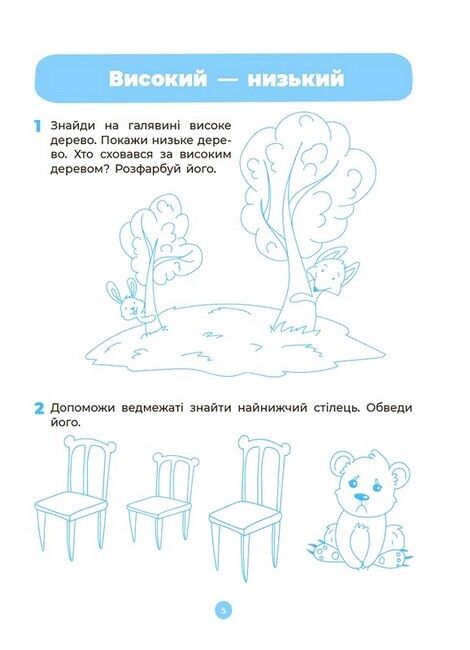 Високий — низький

1 Знайди на галявині високе дерево. Покажи низьке дерево. Хто сховався за високим деревом? Розфарбуй його.

2 Допоможи ведмежаті знайти найнижчий стілець. Обведи його.

5