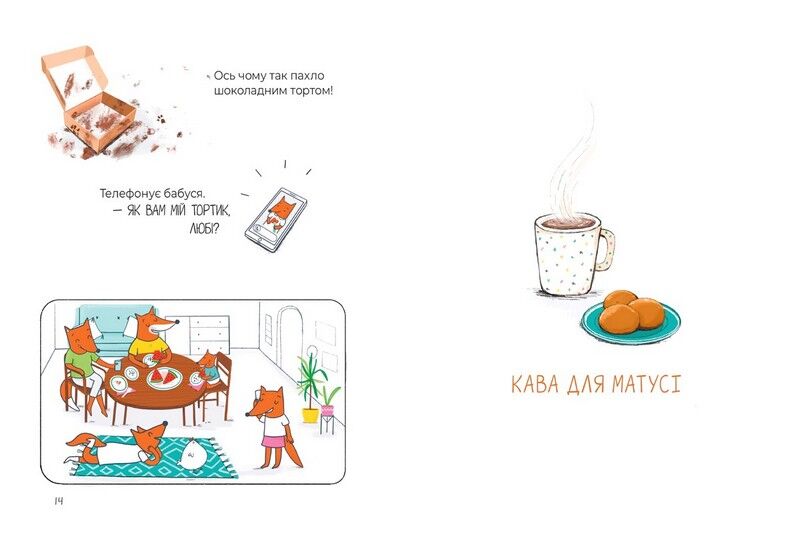 Ось чому так пахло шоколадним тортом!

Телефонує бабуся.
— ЯК ВАМ МІЙ ТОРТИК, ЛЮБІ?

14

КАВА ДЛЯ МАТУСІ