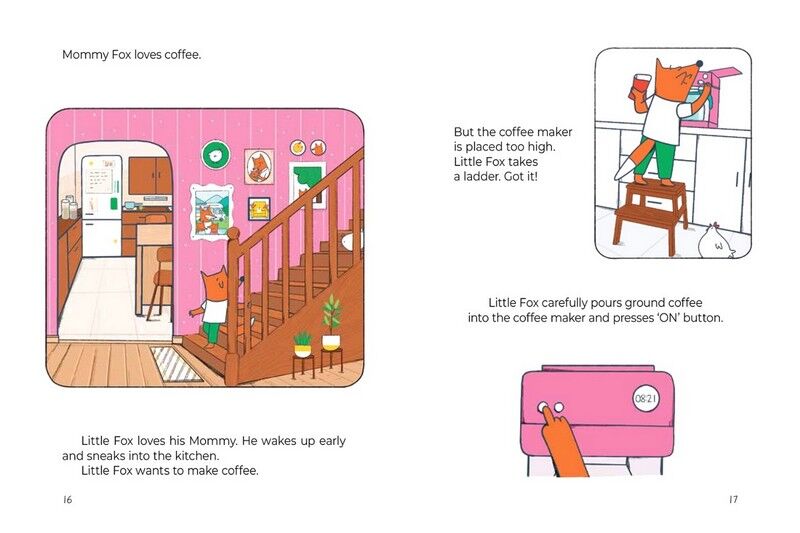 Mommy Fox loves coffee.

Little Fox loves his Mommy. He wakes up early and sneaks into the kitchen.
Little Fox wants to make coffee.

16

But the coffee maker is placed too high. Little Fox takes a ladder. Got it!

Little Fox carefully pours ground coffee into the coffee maker and presses 'ON' button.

08:21

17