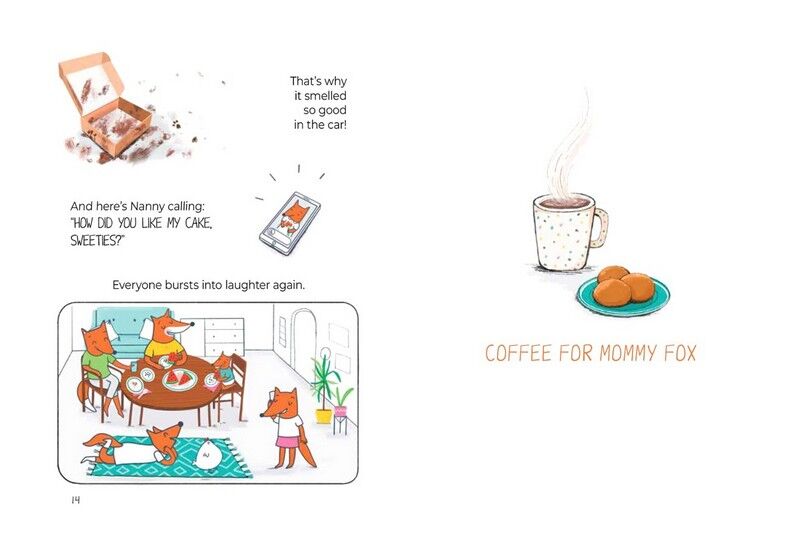 That's why it smelled so good in the car!

And here's Nanny calling: "HOW DID YOU LIKE MY CAKE, SWEETIES?"

Everyone bursts into laughter again.

14

COFFEE FOR MOMMY FOX