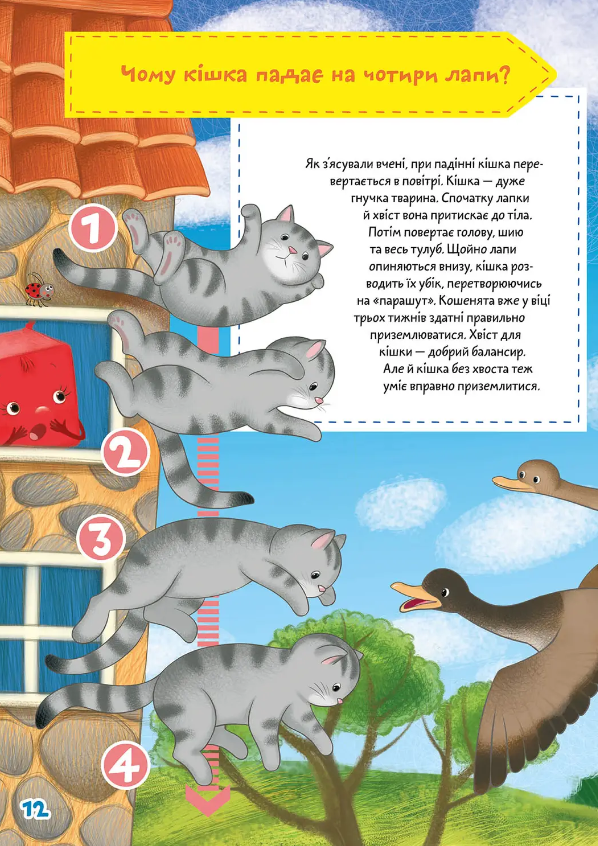 Чому кішка падає на чотири лапи?

Як з'ясували вчені, при падінні кішка перевертається в повітрі. Кішка — дуже гнучка тварина. Спочатку лапки й хвіст вона притискає до тіла. Потім повертає голову, шию та весь тулуб. Щойно лапи опиняються внизу, кішка розводить їх убік, перетворюючись на «парашут». Кошенята вже у віці трьох тижнів здатні правильно приземлюватися. Хвіст для кішки — добрий балансир. Але й кішка без хвоста теж уміє вправно приземлитися.

1

2

3

4

12