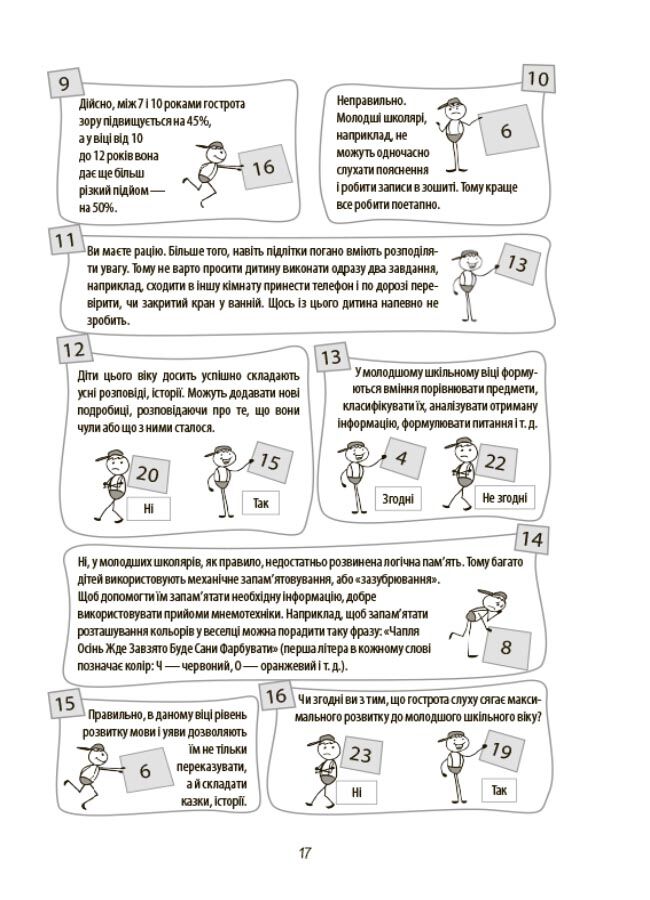 9

Дійсно, між 7 і 10 роками гострота зору підвищується на 45%, а у віці від 10 до 12 років вона дає ще більш різкий підйом — на 50%.

16

10

Неправильно. Молодші школярі, наприклад, не можуть одночасно слухати пояснення і робити записи в зошиті. Тому краще все робити поетапно.

6

11

Ви маєте рацію. Більше того, навіть підлітки погано вміють розподіляти увагу. Тому не варто просити дитину виконати одразу два завдання, наприклад, сходити в іншу кімнату принести телефон і по дорозі перевірити, чи закритий кран у ванній. Щось із цього дитина напевно не зробить.

13

12

Діти цього віку досить успішно складають усні розповіді, історії. Можуть додавати нові подробиці, розповідаючи про те, що вони чули або що з ними сталося.

20

Ні

15

Так

13

У молодшому шкільному віці формуються вміння порівнювати предмети, класифікувати їх, аналізувати отриману інформацію, формулювати питання і т. д.

4

Згодні

22

Не згодні

14

Ні, у молодших школярів, як правило, недостатньо розвинена логічна пам'ять. Тому багато дітей використовують механічне запам'ятовування, або «зазубрювання». Щоб допомогти їм запам'ятати необхідну інформацію, добре використовувати прийоми мнемотехніки. Наприклад, щоб запам'ятати розташування кольорів у веселці можна порадити таку фразу: «Чапля Осінь Жде Завзято Буде Сани Фарбувати» (перша літера в кожному слові позначає колір: Ч — червоний, О — оранжевий і т. д.).

8

15

Правильно, в даному віці рівень розвитку мови і уяви дозволяють їм не тільки переказувати, а й складати казки, історії.

6

16

Чи згодні ви з тим, що гострота слуху сягає максимального розвитку до молодшого шкільного віку?

23

Ні

19

Так

17