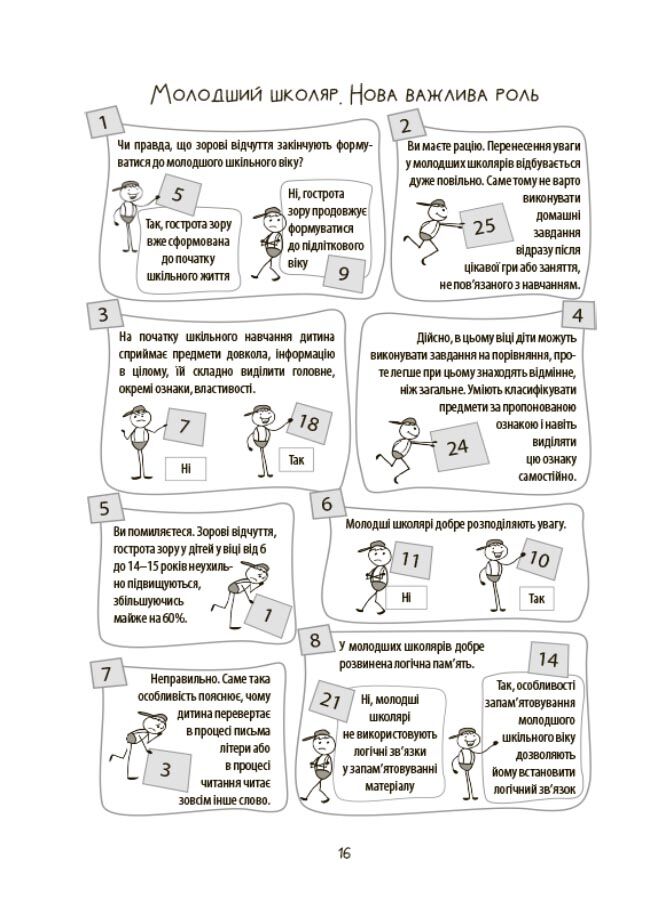 Молодший школяр. Нова важлива роль

1

Чи правда, що зорові відчуття закінчують формуватися до молодшого шкільного віку?

5

Так, гострота зору вже сформована до початку шкільного життя

Ні, гострота зору продовжує формуватися до підліткового віку

9

2

Ви маєте рацію. Перенесення уваги у молодших школярів відбувається дуже повільно. Саме тому не варто виконувати домашні завдання відразу після цікавої гри або заняття, не пов'язаного з навчанням.

25

3

На початку шкільного навчання дитина сприймає предмети довкола, інформацію в цілому, їй складно виділити головне, окремі ознаки, властивості.

7

Ні

18

Так

4

Дійсно, в цьому віці діти можуть виконувати завдання на порівняння, проте легше при цьому знаходять відмінне, ніж загальне. Уміють класифікувати предмети за пропонованою ознакою і навіть виділяти цю ознаку самостійно.

24

5

Ви помиляєтеся. Зорові відчуття, гострота зору у дітей у віці від 6 до 14–15 років неухильно підвищуються, збільшуючись майже на 60%.

1

6

Молодші школярі добре розподіляють увагу.

11

Ні

10

Так

7

Неправильно. Саме така особливість пояснює, чому дитина перевертає в процесі письма літери або в процесі читання читає зовсім інше слово.

3

8

У молодших школярів добре розвинена логічна пам'ять.

21

Ні, молодші школярі не використовують логічні зв'язки у запам'ятовуванні матеріалу

14

Так, особливості запам'ятовування молодшого шкільного віку дозволяють йому встановити логічний зв'язок

16