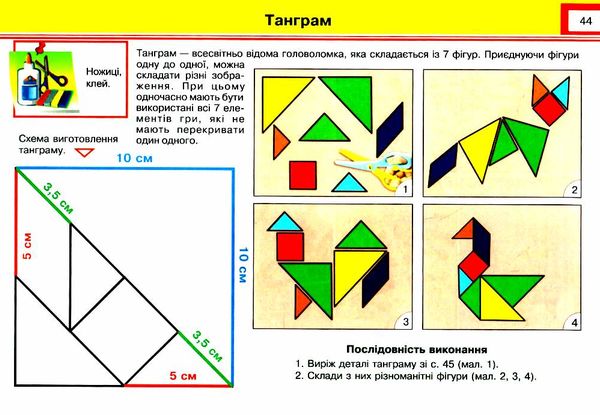 Танграм

44

Ножиці, клей.

Танграм — всесвітньо відома головоломка, яка складається із 7 фігур. Приєднуючи фігури одну до одної, можна складати різні зображення. При цьому одночасно мають бути використані всі 7 елементів гри, які не мають перекривати один одного.

Схема виготовлення танграму.

10 см

3,5 см

5 см

10 см

3,5 см

5 см

1

2

3

4

Послідовність виконання

1. Виріж деталі танграму зі с. 45 (мал. 1).
2. Склади з них різноманітні фігури (мал. 2, 3, 4).