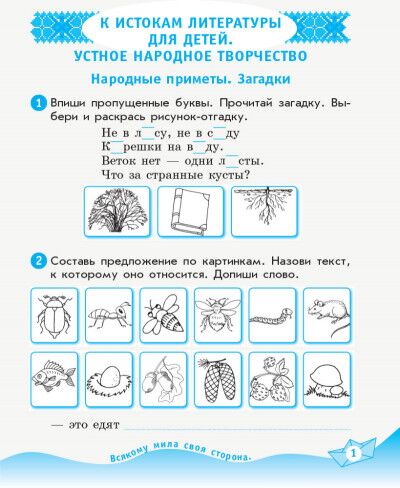 К ИСТОКАМ ЛИТЕРАТУРЫ ДЛЯ ДЕТЕЙ.
УСТНОЕ НАРОДНОЕ ТВОРЧЕСТВО

Народные приметы. Загадки

1 Впиши пропущенные буквы. Прочитай загадку. Выбери и раскрась рисунок-отгадку.

Не в л_су, не в с_ду
К_решки на в_ду.
Веток нет — одни л_сты.
Что за странные кусты?

2 Составь предложение по картинкам. Назови текст, к которому оно относится. Допиши слово.

— это едят

Всякому мила своя сторона.

1