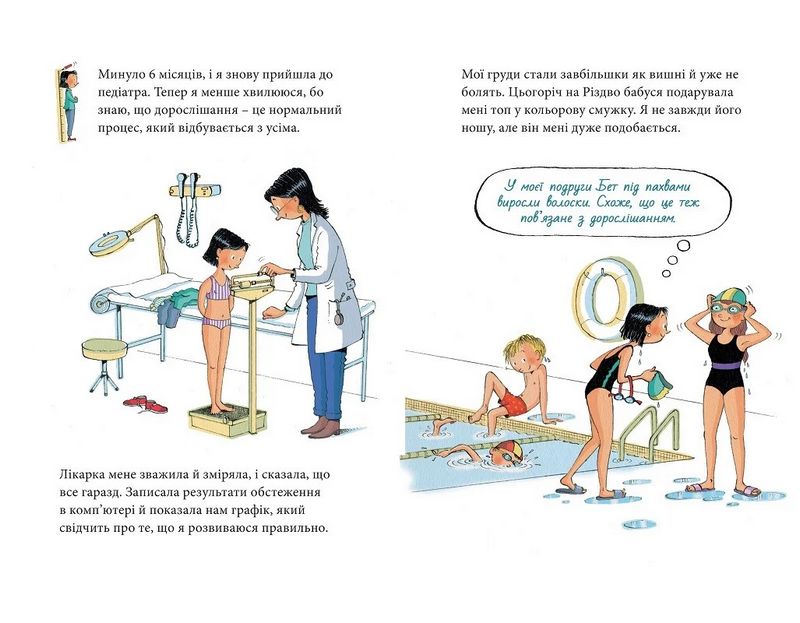 Минуло 6 місяців, і я знову прийшла до педіатра. Тепер я менше хвилююся, бо знаю, що дорослішання – це нормальний процес, який відбувається з усіма.

Лікарка мене зважила й зміряла, і сказала, що все гаразд. Записала результати обстеження в комп'ютері й показала нам графік, який свідчить про те, що я розвиваюся правильно.

Мої груди стали завбільшки як вишні й уже не болять. Цьогоріч на Різдво бабуся подарувала мені топ у кольорову смужку. Я не завжди його ношу, але він мені дуже подобається.

У моєї подруги Бет під пахвами виросли волоски. Схоже, що це теж пов'язане з дорослішанням.