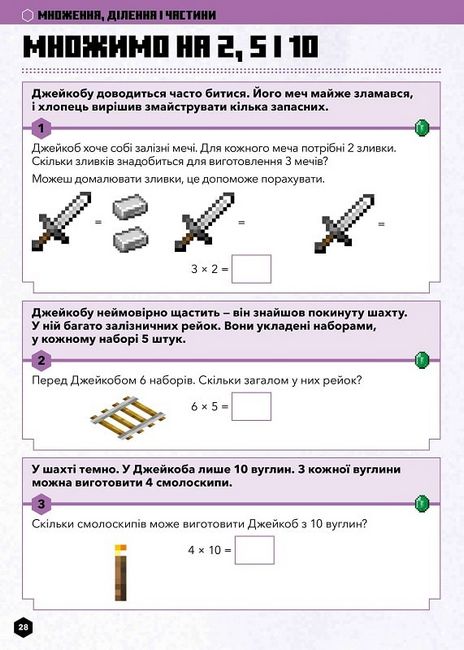 МНОЖЕННЯ, ДІЛЕННЯ І ЧАСТИНИ

МНОЖИМО НА 2, 5 І 10

Джейкобу доводиться часто битися. Його меч майже зламався, і хлопець вирішив змайструвати кілька запасних.

1

Джейкоб хоче собі залізні мечі. Для кожного меча потрібні 2 зливки. Скільки зливків знадобиться для виготовлення 3 мечів?

Можеш домалювати зливки, це допоможе порахувати.

=

=

=

$3 \times 2 =$

Джейкобу неймовірно щастить – він знайшов покинуту шахту. У ній багато залізничних рейок. Вони укладені наборами, у кожному наборі 5 штук.

2

Перед Джейкобом 6 наборів. Скільки загалом у них рейок?

$6 \times 5 =$

У шахті темно. У Джейкоба лише 10 вуглин. З кожної вуглини можна виготовити 4 смолоскипи.

3

Скільки смолоскипів може виготовити Джейкоб з 10 вуглин?

$4 \times 10 =$

28