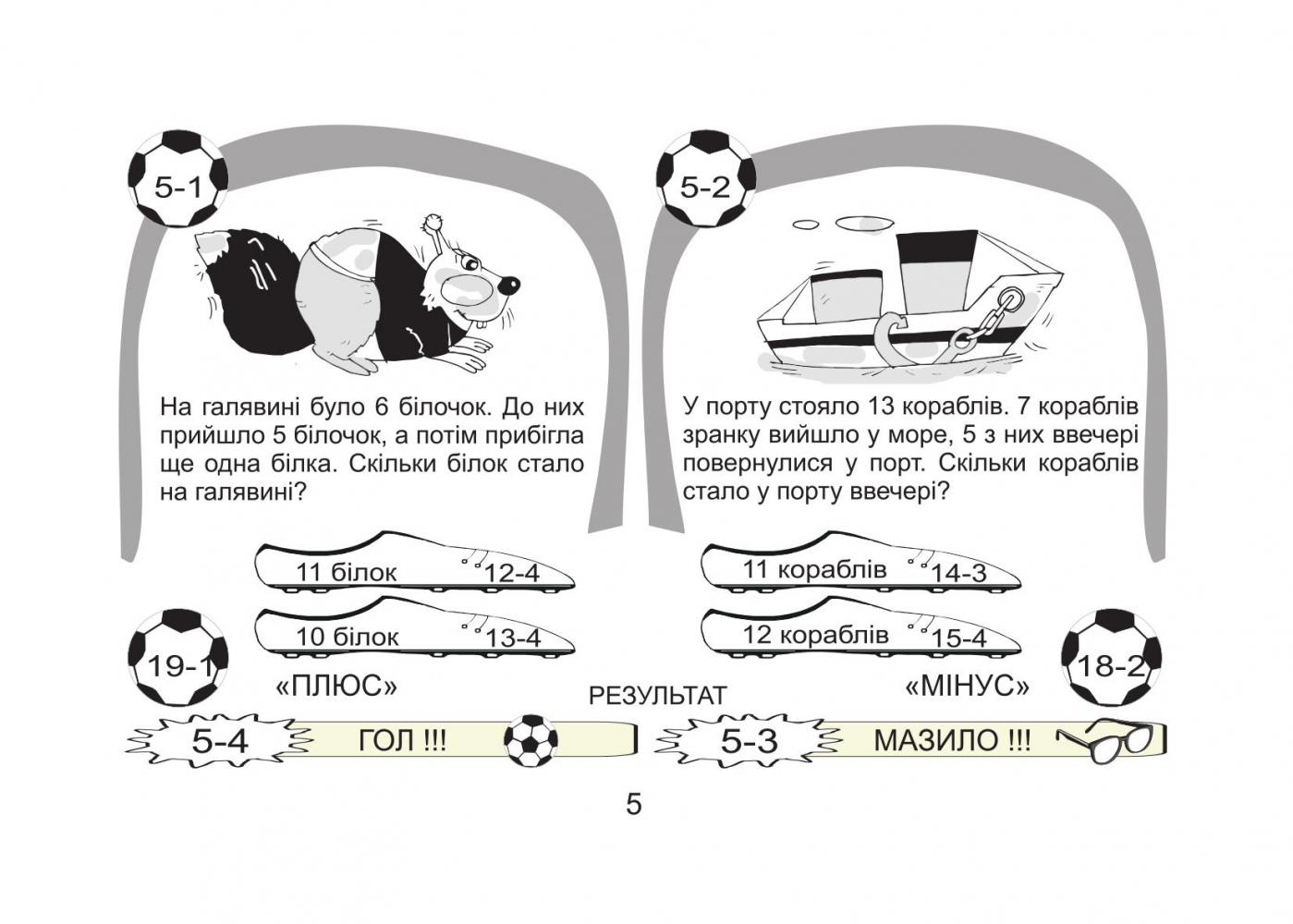 5-1

На галявині було 6 білочок. До них прийшло 5 білочок, а потім прибігла ще одна білка. Скільки білок стало на галявині?

11 білок 12-4

10 білок 13-4

19-1

«ПЛЮС»

5-2

У порту стояло 13 кораблів. 7 кораблів зранку вийшло у море, 5 з них ввечері повернулися у порт. Скільки кораблів стало у порту ввечері?

11 кораблів 14-3

12 кораблів 15-4

18-2

«МІНУС»

РЕЗУЛЬТАТ

5-4 ГОЛ !!!

5-3 МАЗИЛО !!!

5