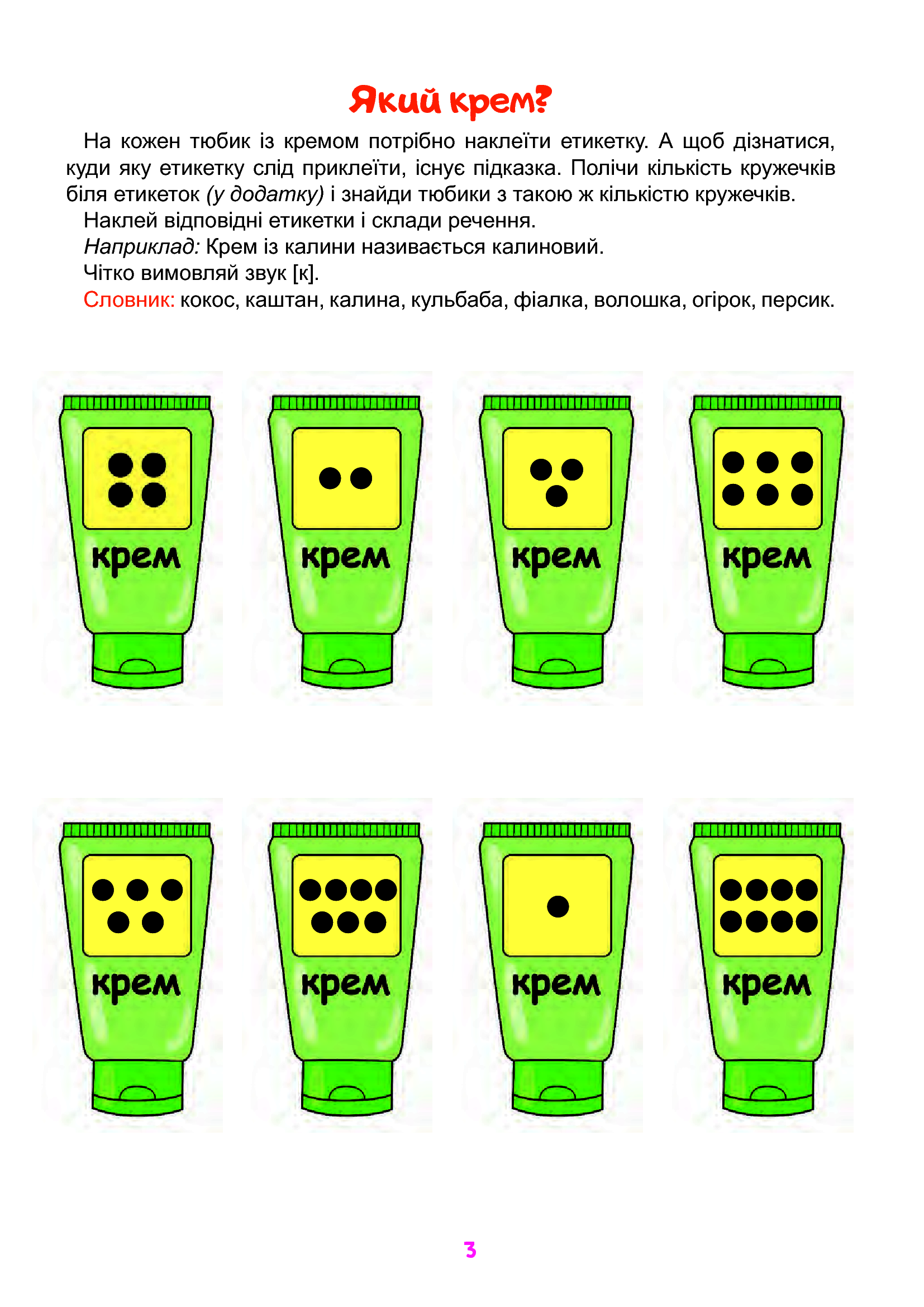 Який крем?

На кожен тюбик із кремом потрібно наклеїти етикетку. А щоб дізнатися, куди яку етикетку слід приклеїти, існує підказка. Полічи кількість кружечків біля етикеток (у додатку) і знайди тюбики з такою ж кількістю кружечків.

Наклей відповідні етикетки і склади речення.

Наприклад: Крем із калини називається калиновий.

Чітко вимовляй звук [к].

Словник: кокос, каштан, калина, кульбаба, фіалка, волошка, огірок, персик.

крем

крем

крем

крем

крем

крем

крем

крем

3