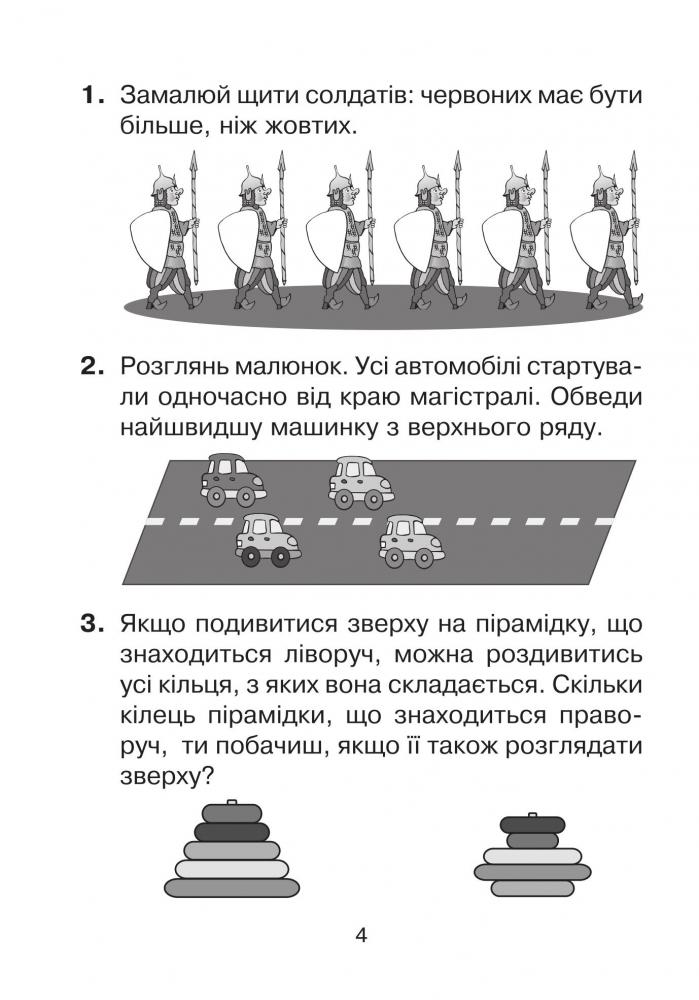 1. Замалюй щити солдатів: червоних має бути більше, ніж жовтих.

2. Розглянь малюнок. Усі автомобілі стартували одночасно від краю магістралі. Обведи найшвидшу машинку з верхнього ряду.

3. Якщо подивитися зверху на пірамідку, що знаходиться ліворуч, можна роздивитись усі кільця, з яких вона складається. Скільки кілець пірамідки, що знаходиться праворуч, ти побачиш, якщо її також розглядати зверху?

4