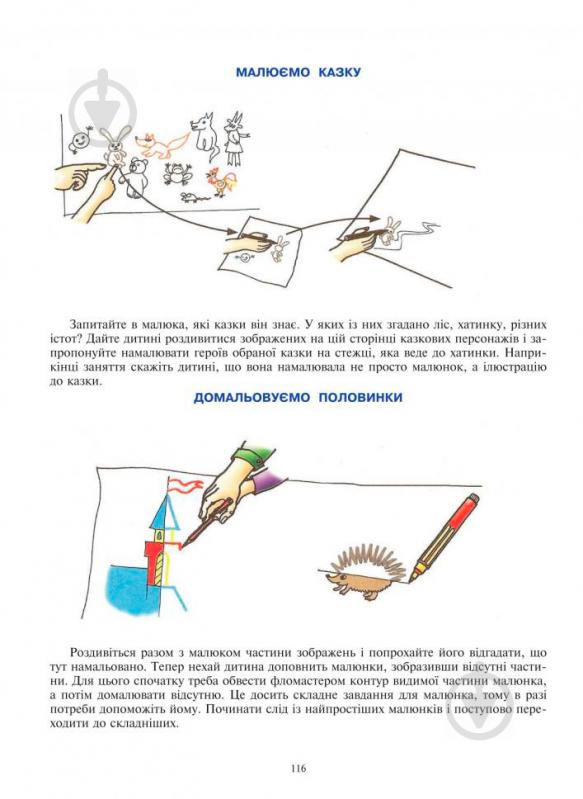 МАЛЮЄМО КАЗКУ

Запитайте в малюка, які казки він знає. У яких із них згадано ліс, хатинку, різних істот? Дайте дитині роздивитися зображених на цій сторінці казкових персонажів і запропонуйте намалювати героїв обраної казки на стежці, яка веде до хатинки. Наприкінці заняття скажіть дитині, що вона намалювала не просто малюнок, а ілюстрацію до казки.

ДОМАЛЬОВУЄМО ПОЛОВИНКИ

Роздивіться разом з малюком частини зображень і попрохайте його відгадати, що тут намальовано. Тепер нехай дитина доповнить малюнки, зобразивши відсутні частини. Для цього спочатку треба обвести фломастером контур видимої частини малюнка, а потім домалювати відсутню. Це досить складне завдання для малюнка, тому в разі потреби допоможіть йому. Починати слід із найпростіших малюнків і поступово переходити до складніших.

116