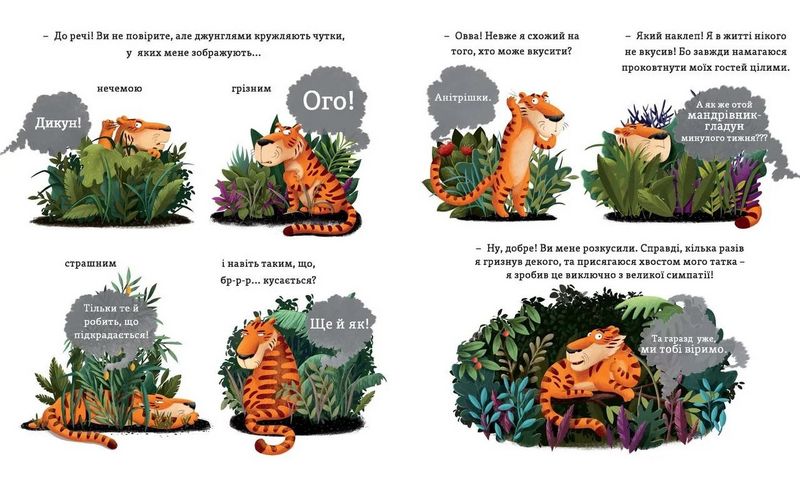 – До речі! Ви не повірите, але джунглями кружляють чутки, у яких мене зображують...

нечемою

Дикун!

грізним

Ого!

страшним

Тільки те й робить, що підкрадається!

і навіть таким, що, бр-р-р... кусається?

Ще й як!

– Овва! Невже я схожий на того, хто може вкусити?

Анітрішки.

– Який наклеп! Я в житті нікого не вкусив! Бо завжди намагаюся проковтнути моїх гостей цілими.

А як же отой мандрівник-гладун минулого тижня???

– Ну, добре! Ви мене розкусили. Справді, кілька разів я гризнув декого, та присягаюся хвостом мого татка – я зробив це виключно з великої симпатії!

Та гаразд уже, ми тобі віримо.