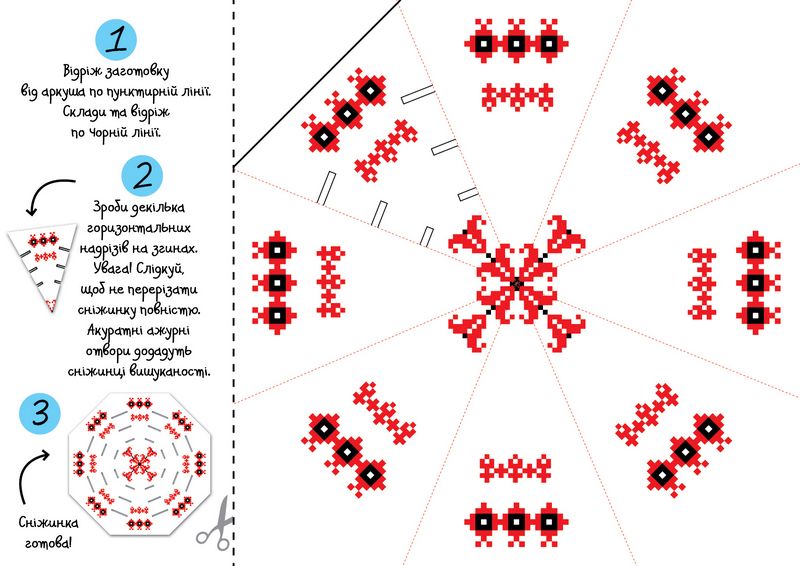 1

Відріж заготовку від аркуша по пунктирній лінії. Склади та відріж по чорній лінії.

2

Зроби декілька горизонтальних надрізів на згинах. Увага! Слідкуй, щоб не перерізати сніжинку повністю. Акуратні ажурні отвори додадуть сніжинці вишуканості.

3

Сніжинка готова!