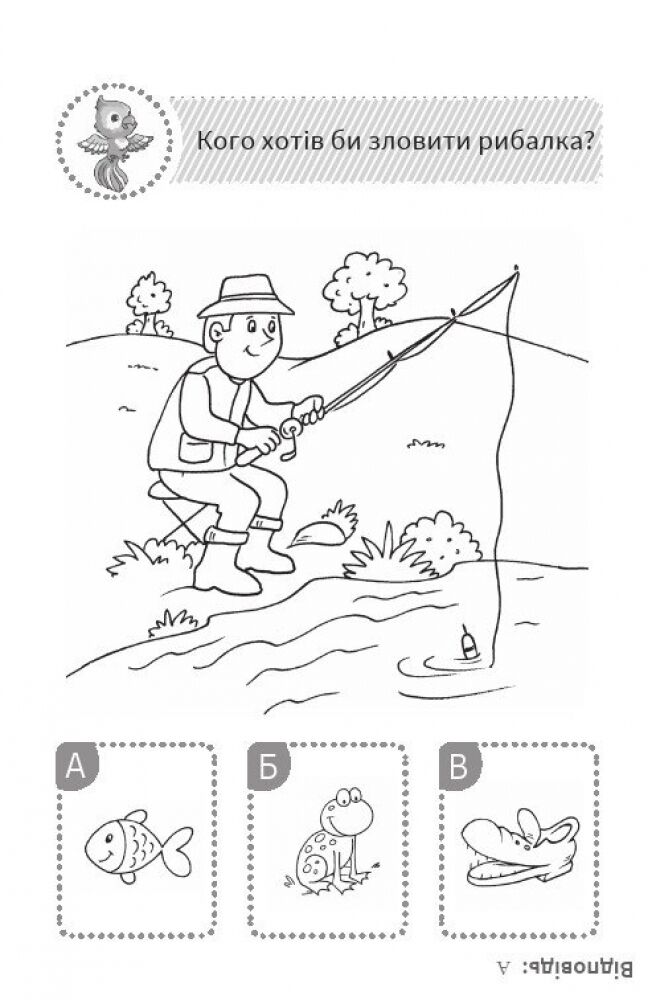 Кого хотів би зловити рибалка?

А

Б

В

Відповідь: А