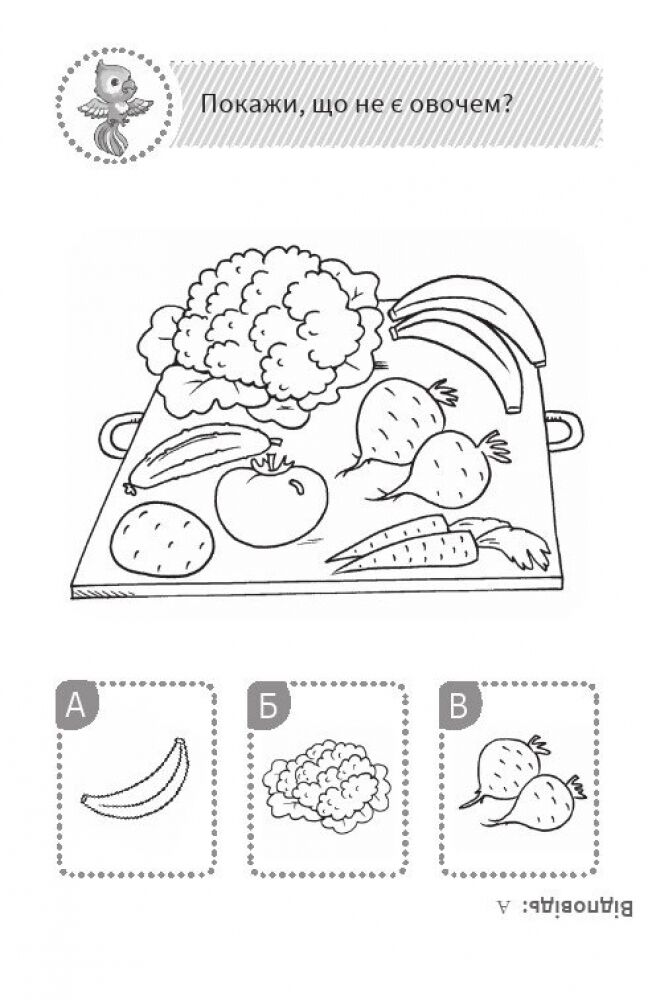 Покажи, що не є овочем?

А

Б

В

Відповідь: А