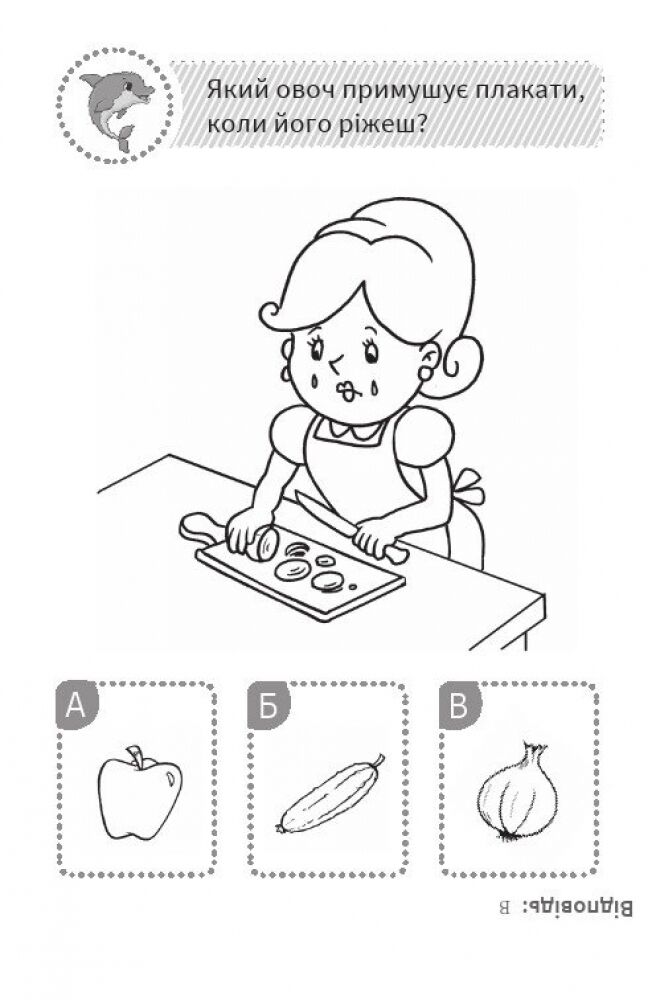 Який овоч примушує плакати, коли його ріжеш?

А

Б

В

Відповідь: В