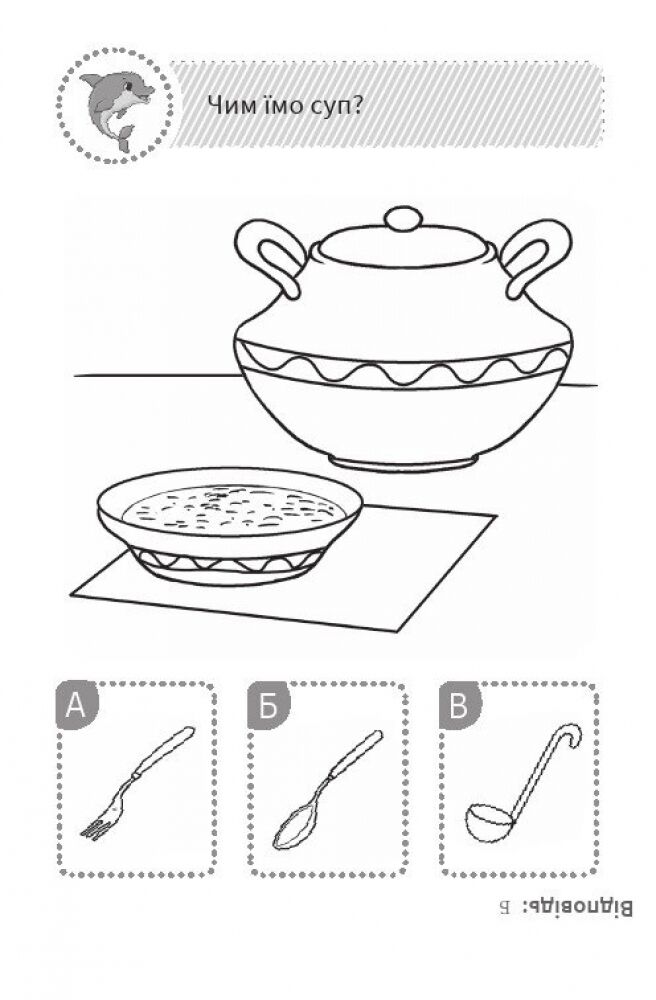 Чим їмо суп?

А

Б

В

Відповідь: Б