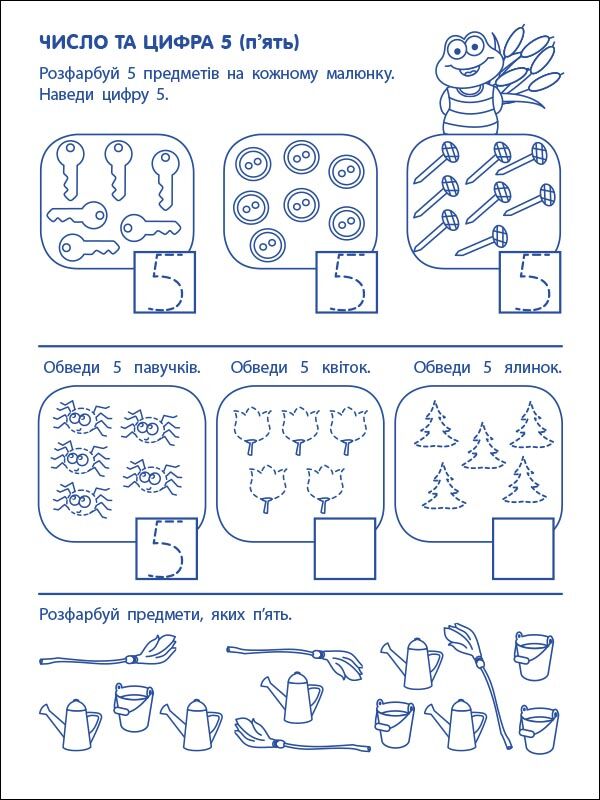 ЧИСЛО ТА ЦИФРА 5 (п'ять)

Розфарбуй 5 предметів на кожному малюнку. Наведи цифру 5.

5 5 5

Обведи 5 павучків. Обведи 5 квіток. Обведи 5 ялинок.

5

Розфарбуй предмети, яких п'ять.