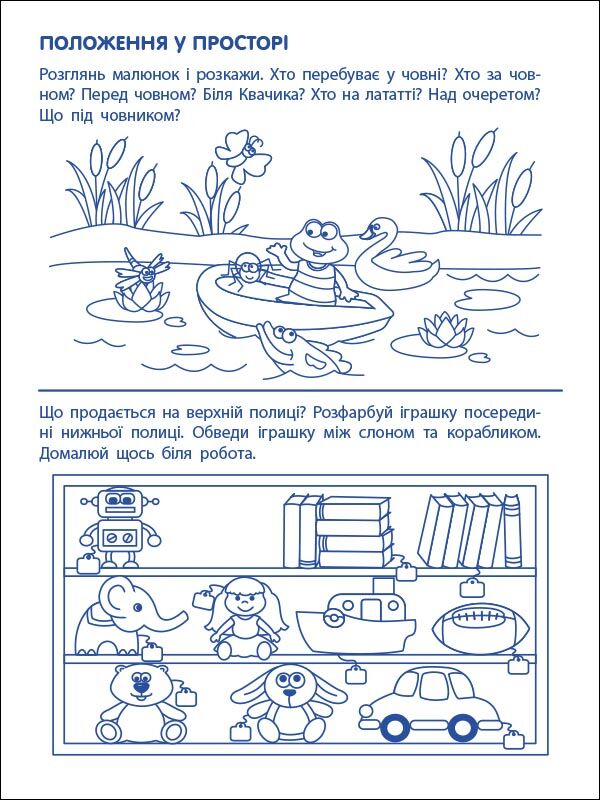 ПОЛОЖЕННЯ У ПРОСТОРІ

Розглянь малюнок і розкажи. Хто перебуває у човні? Хто за човном? Перед човном? Біля Квачика? Хто на лататті? Над очеретом? Що під човником?

Що продається на верхній полиці? Розфарбуй іграшку посередині нижньої полиці. Обведи іграшку між слоном та корабликом. Домалюй щось біля робота.