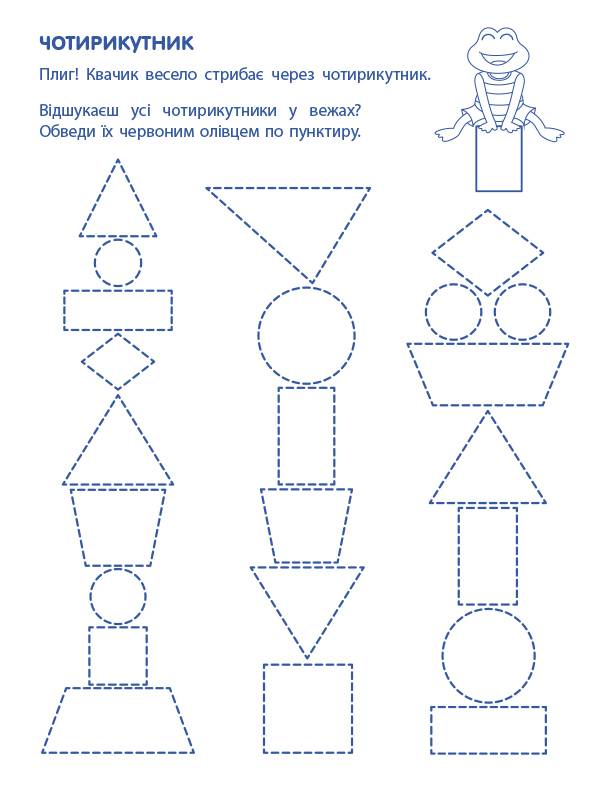 ЧОТИРИКУТНИК

Плиг! Квачик весело стрибає через чотирикутник.

Відшукаєш усі чотирикутники у вежах? Обведи їх червоним олівцем по пунктиру.