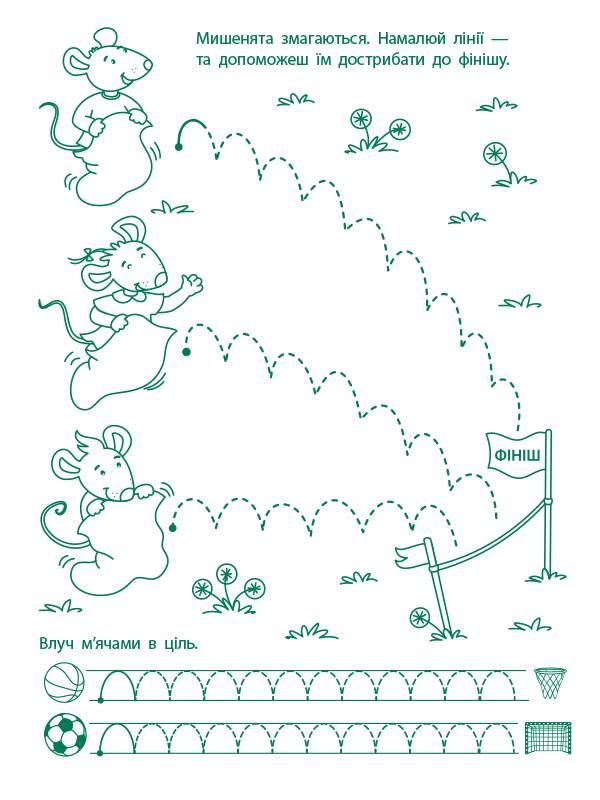 Мишенята змагаються. Намалюй лінії — та допоможеш їм дострибати до фінішу.

ФІНІШ

Влуч м'ячами в ціль.