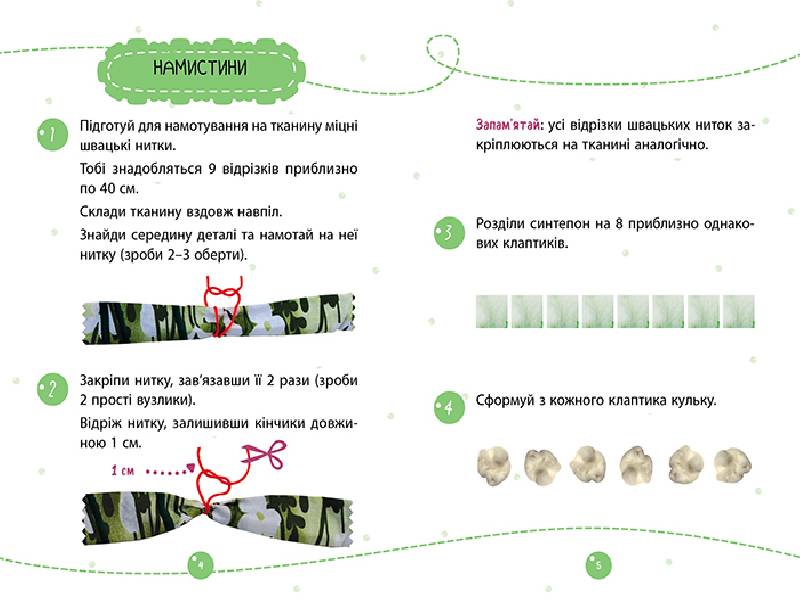 НАМИСТИНИ

1 Підготуй для намотування на тканину міцні швацькі нитки.

Тобі знадобляться 9 відрізків приблизно по 40 см.

Склади тканину вздовж навпіл.

Знайди середину деталі та намотай на неї нитку (зроби 2–3 оберти).

2 Закріпи нитку, зав'язавши її 2 рази (зроби 2 прості вузлики).

Відріж нитку, залишивши кінчики довжиною 1 см.

1 см

4

Запам'ятай: усі відрізки швацьких ниток закріплюються на тканині аналогічно.

3 Розділи синтепон на 8 приблизно однакових клаптиків.

4 Сформуй з кожного клаптика кульку.

5