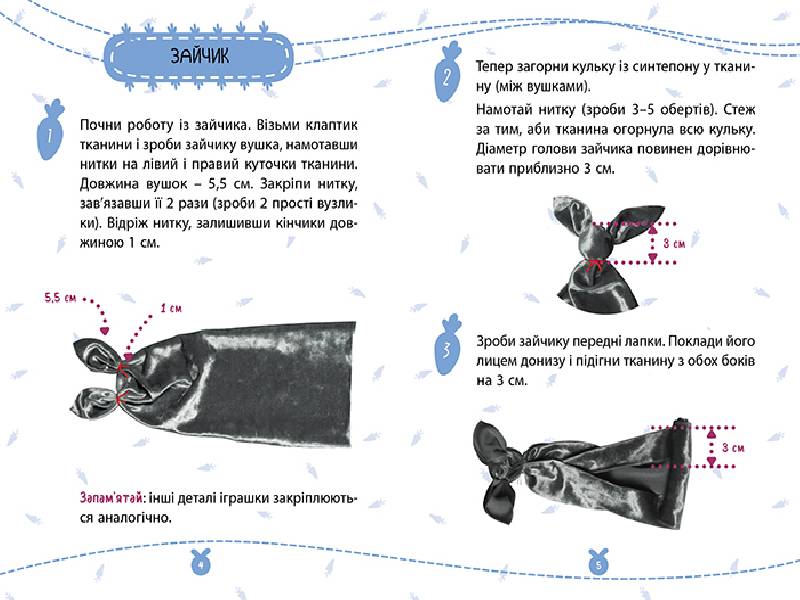 ЗАЙЧИК

1

Почни роботу із зайчика. Візьми клаптик тканини і зроби зайчику вушка, намотавши нитки на лівий і правий куточки тканини. Довжина вушок – 5,5 см. Закріпи нитку, зав'язавши її 2 рази (зроби 2 прості вузлики). Відріж нитку, залишивши кінчики довжиною 1 см.

5,5 см

1 см

Запам'ятай: інші деталі іграшки закріплюються аналогічно.

4

2

Тепер загорни кульку із синтепону у тканину (між вушками).

Намотай нитку (зроби 3–5 обертів). Стеж за тим, аби тканина огорнула всю кульку. Діаметр голови зайчика повинен дорівнювати приблизно 3 см.

3 см

3

Зроби зайчику передні лапки. Поклади його лицем донизу і підігни тканину з обох боків на 3 см.

3 см

5