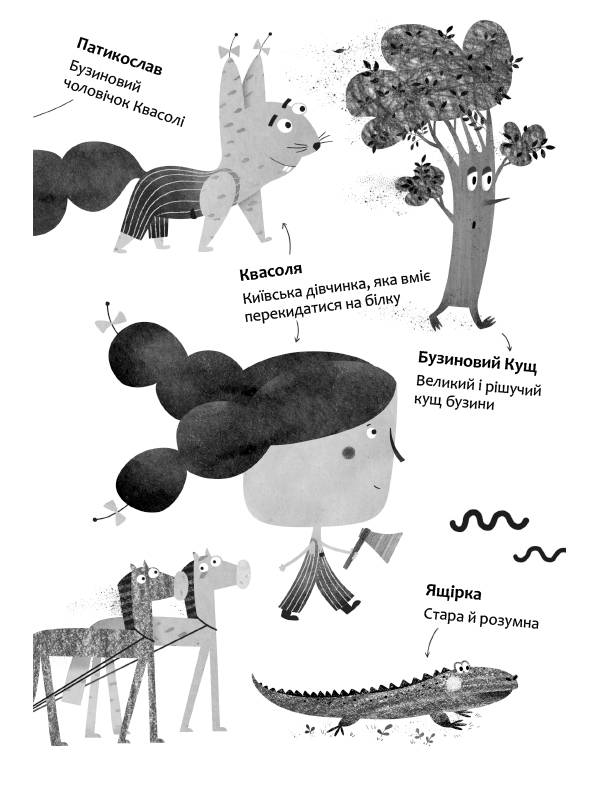 Патикослав
Бузиновий чоловічок Квасолі

Квасоля
Київська дівчинка, яка вміє перекидатися на білку

Бузиновий Кущ
Великий і рішучий кущ бузини

Ящірка
Стара й розумна