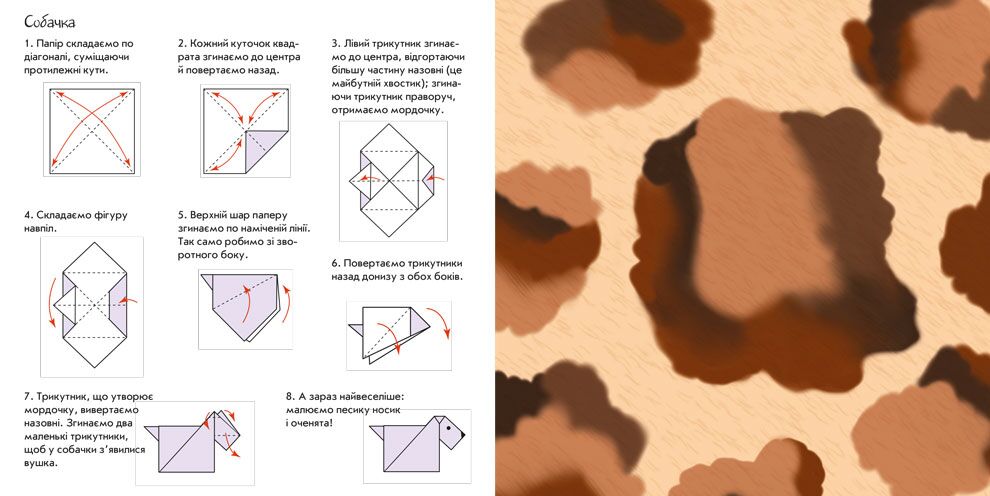 Собачка

1. Папір складаємо по діагоналі, суміщаючи протилежні кути.

2. Кожний куточок квадрата згинаємо до центра й повертаємо назад.

3. Лівий трикутник згинаємо до центра, відгортаючи більшу частину назовні (це майбутній хвостик); згинаючи трикутник праворуч, отримаємо мордочку.

4. Складаємо фігуру навпіл.

5. Верхній шар паперу згинаємо по наміченій лінії. Так само робимо зі зворотного боку.

6. Повертаємо трикутники назад донизу з обох боків.

7. Трикутник, що утворює мордочку, вивертаємо назовні. Згинаємо два маленькі трикутники, щоб у собачки з'явилися вушка.

8. А зараз найвеселіше: малюємо песику носик і оченята!