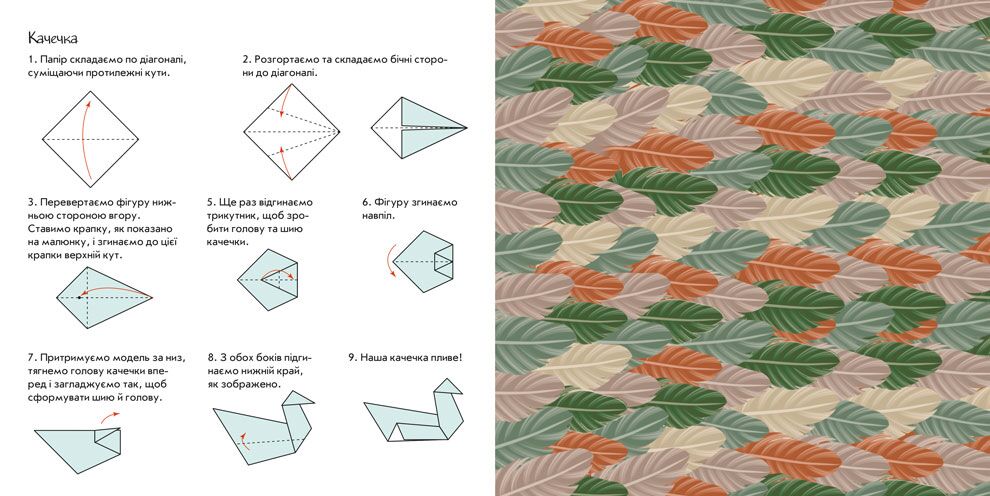 Качечка

1. Папір складаємо по діагоналі, суміщаючи протилежні кути.

2. Розгортаємо та складаємо бічні сторони до діагоналі.

3. Перевертаємо фігуру нижньою стороною вгору. Ставимо крапку, як показано на малюнку, і згинаємо до цієї крапки верхній кут.

5. Ще раз відгинаємо трикутник, щоб зробити голову та шию качечки.

6. Фігуру згинаємо навпіл.

7. Притримуємо модель за низ, тягнемо голову качечки вперед і загладжуємо так, щоб сформувати шию й голову.

8. З обох боків підгинаємо нижній край, як зображено.

9. Наша качечка пливе!