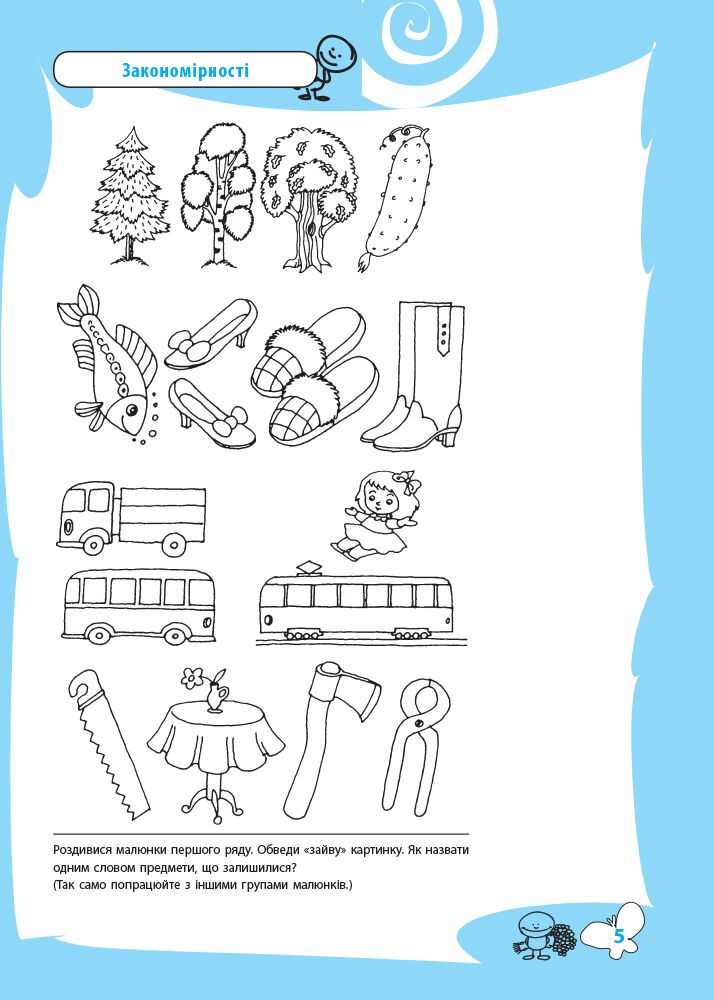 Закономірності

Роздивися малюнки першого ряду. Обведи «зайву» картинку. Як назвати одним словом предмети, що залишилися?
(Так само попрацюйте з іншими групами малюнків.)

5