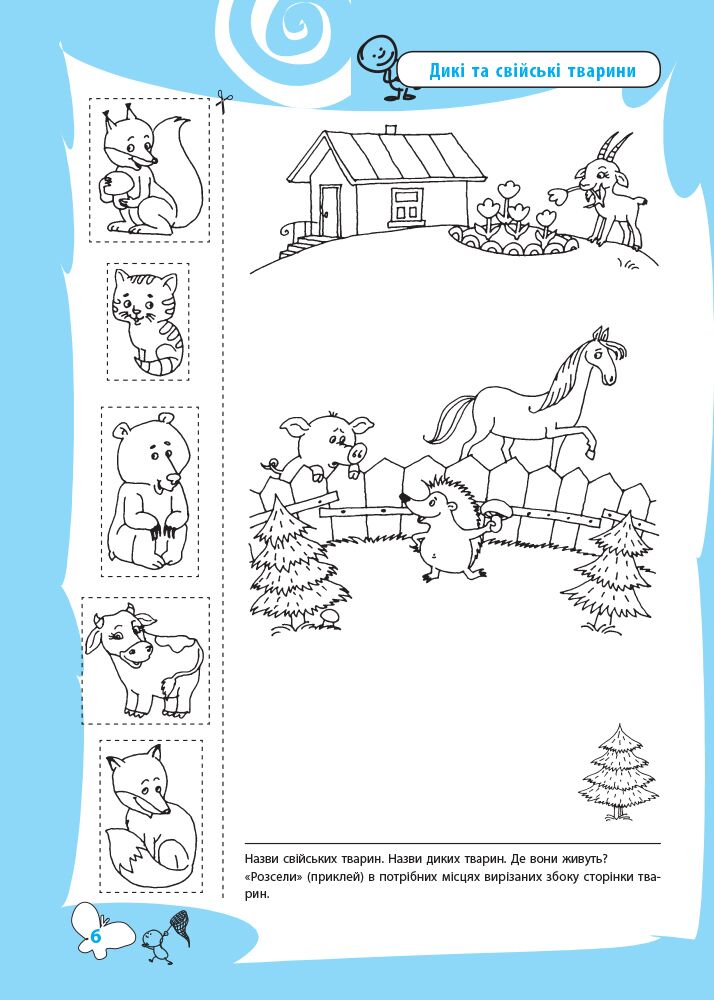 Дикі та свійські тварини

Назви свійських тварин. Назви диких тварин. Де вони живуть? «Розсели» (приклей) в потрібних місцях вирізаних збоку сторінки тварин.

6