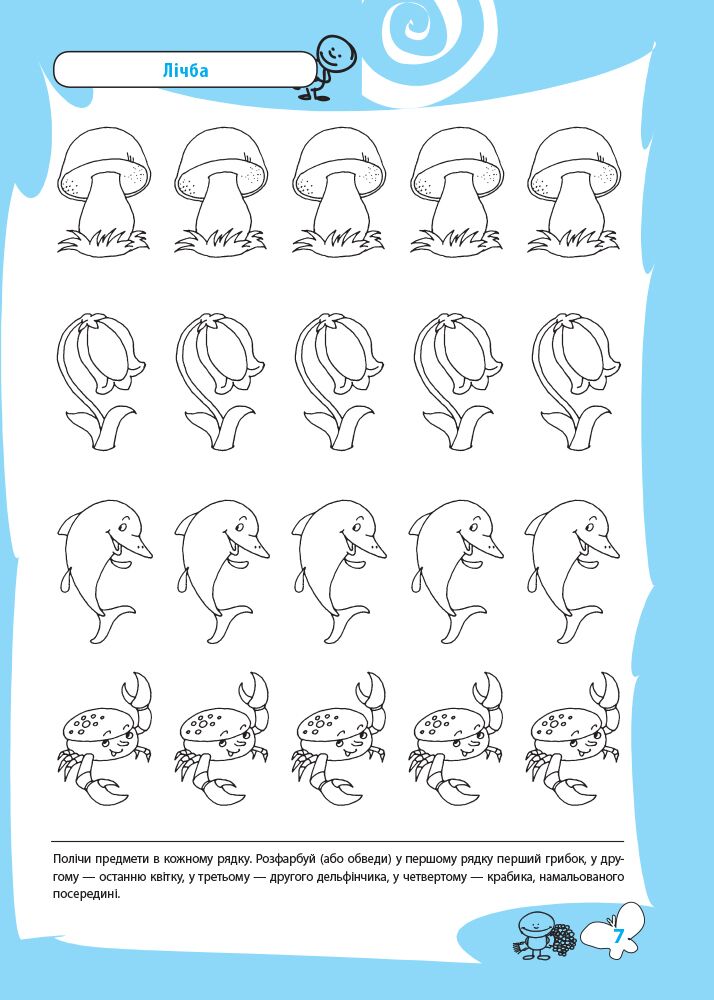 Лічба

Полічи предмети в кожному рядку. Розфарбуй (або обведи) у першому рядку перший грибок, у другому — останню квітку, у третьому — другого дельфінчика, у четвертому — крабика, намальованого посередині.

7