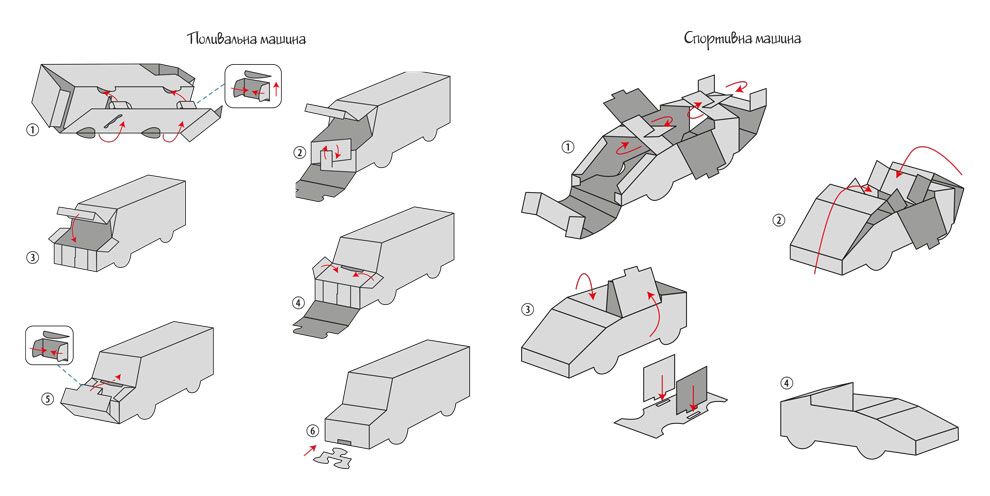 Поливальна машина

①

②

③

④

⑤

⑥

Спортивна машина

①

②

③

④