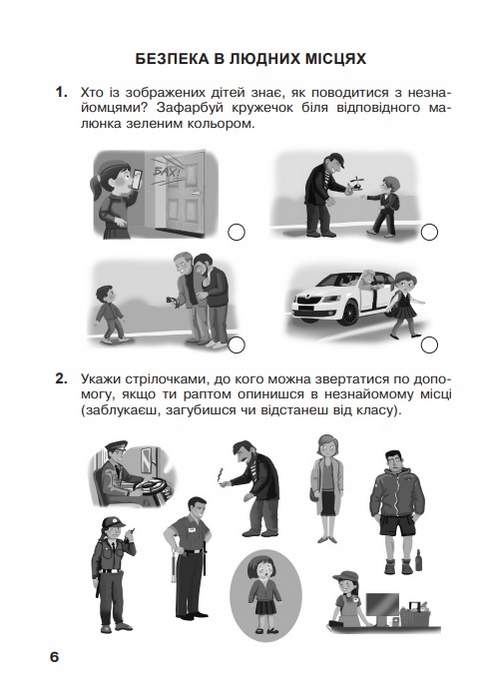 БЕЗПЕКА В ЛЮДНИХ МІСЦЯХ

1. Хто із зображених дітей знає, як поводитися з незнайомцями? Зафарбуй кружечок біля відповідного малюнка зеленим кольором.

БАХ!

2. Укажи стрілочками, до кого можна звертатися по допомогу, якщо ти раптом опинишся в незнайомому місці (заблукаєш, загубишся чи відстанеш від класу).

6