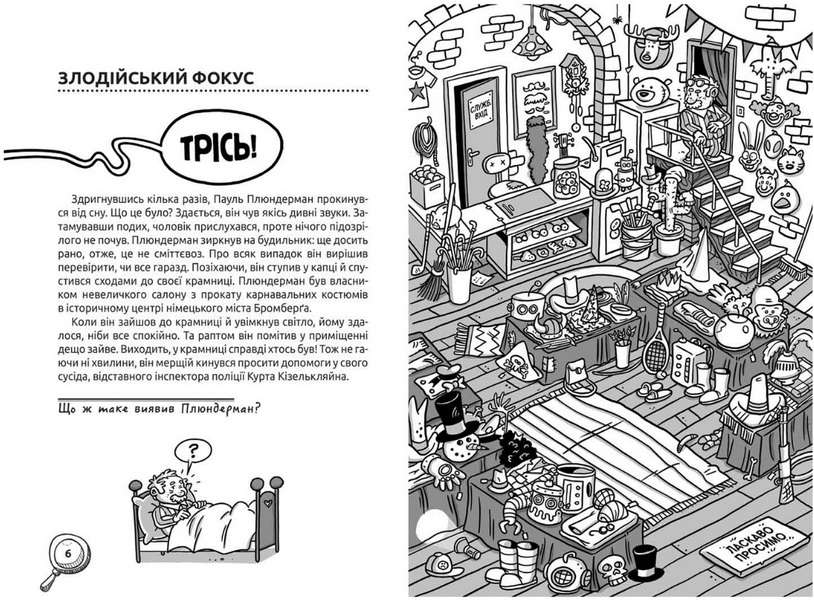 ЗЛОДІЙСЬКИЙ ФОКУС

ТРІСЬ!

Здригнувшись кілька разів, Пауль Плюндерман прокинувся від сну. Що це було? Здається, він чув якісь дивні звуки. Затамувавши подих, чоловік прислухався, проте нічого підозрілого не почув. Плюндерман зиркнув на будильник: ще досить рано, отже, це не сміттєвоз. Про всяк випадок він вирішив перевірити, чи все гаразд. Позіхаючи, він ступив у капці й спустився сходами до своєї крамниці. Плюндерман був власником невеличкого салону з прокату карнавальних костюмів в історичному центрі німецького міста Бромберґа.

Коли він зайшов до крамниці й увімкнув світло, йому здалося, ніби все спокійно. Та раптом він помітив у приміщенні дещо зайве. Виходить, у крамниці справді хтось був! Тож не гаючи ні хвилини, він мерщій кинувся просити допомоги у свого сусіда, відставного інспектора поліції Курта Кізелькляйна.

Що ж таке виявив Плюндерман?

?

6

СЛУЖБ. ВХІД

ЛАСКАВО ПРОСИМО