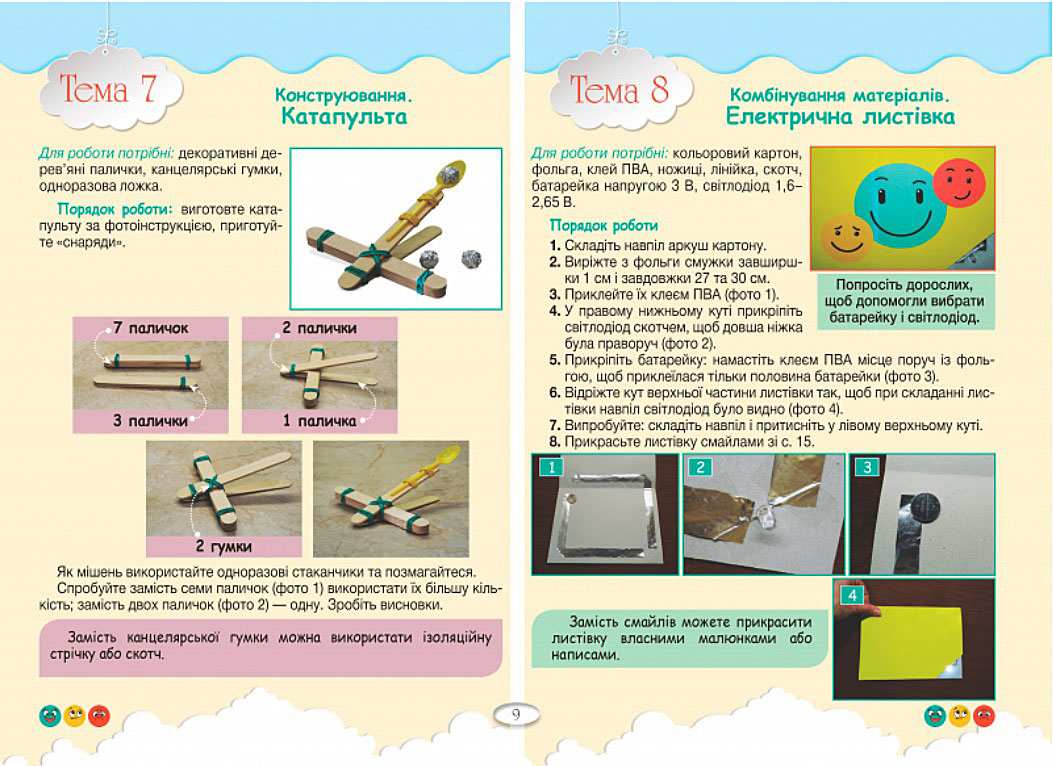 Тема 7

Конструювання. Катапульта

Для роботи потрібні: декоративні дерев'яні палички, канцелярські гумки, одноразова ложка.

Порядок роботи: виготовте катапульту за фотоінструкцією, приготуйте «снаряди».

7 паличок

3 палички

2 палички

1 паличка

2 гумки

Як мішень використайте одноразові стаканчики та позмагайтеся.

Спробуйте замість семи паличок (фото 1) використати їх більшу кількість; замість двох паличок (фото 2) — одну. Зробіть висновки.

Замість канцелярської гумки можна використати ізоляційну стрічку або скотч.

9

Тема 8

Комбінування матеріалів. Електрична листівка

Для роботи потрібні: кольоровий картон, фольга, клей ПВА, ножиці, лінійка, скотч, батарейка напругою 3 В, світлодіод 1,6–2,65 В.

Порядок роботи

1. Складіть навпіл аркуш картону.
2. Виріжте з фольги смужки завширшки 1 см і завдовжки 27 та 30 см.
3. Приклейте їх клеєм ПВА (фото 1).
4. У правому нижньому куті прикріпіть світлодіод скотчем, щоб довша ніжка була праворуч (фото 2).
5. Прикріпіть батарейку: намастіть клеєм ПВА місце поруч із фольгою, щоб приклеїлася тільки половина батарейки (фото 3).
6. Відріжте кут верхньої частини листівки так, щоб при складанні листівки навпіл світлодіод було видно (фото 4).
7. Випробуйте: складіть навпіл і притисніть у лівому верхньому куті.
8. Прикрасьте листівку смайлами зі с. 15.

Попросіть дорослих, щоб допомогли вибрати батарейку і світлодіод.

1

2

3

4

Замість смайлів можете прикрасити листівку власними малюнками або написами.