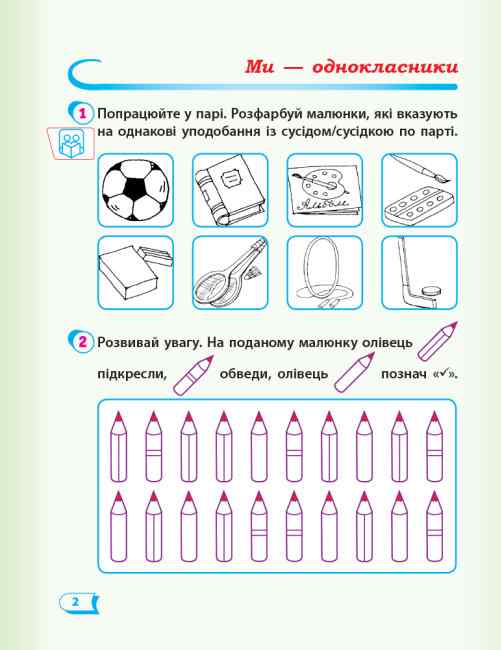 Ми — однокласники

1 Попрацюйте у парі. Розфарбуй малюнки, які вказують на однакові уподобання із сусідом/сусідкою по парті.

Альбом

2 Розвивай увагу. На поданому малюнку олівець підкресли, обведи, олівець познач «✓».

2